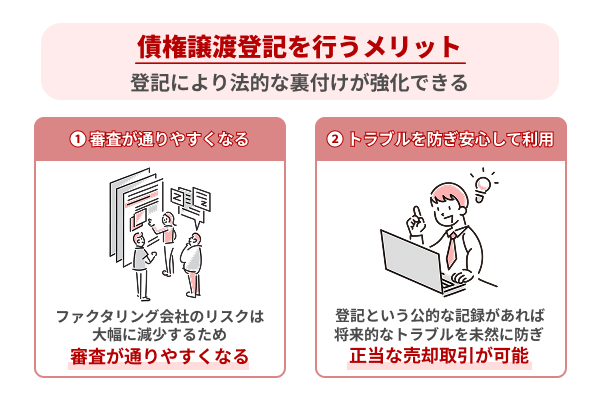 債権譲渡登記を行うメリット

登記により法的な裏付けが強化できる

① 審査が通りやすくなる

ファクタリング会社のリスクは大幅に減少するため

審査が通りやすくなる

② トラブルを防ぎ安心して利用

登記という公的な記録があれば将来的なトラブルを未然に防ぎ

正当な売却取引が可能